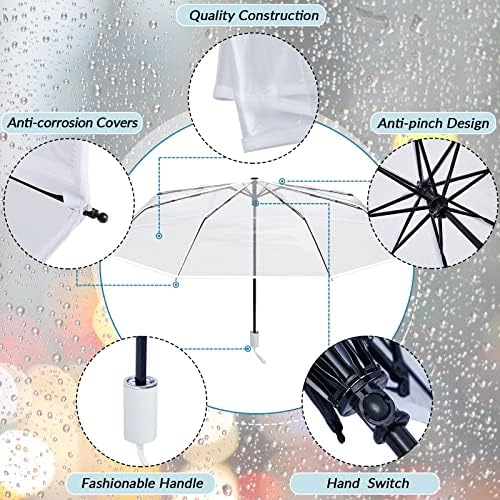 Quality Construction

Anti-corrosion Covers

Anti-pinch Design

Fashionable Handle

Hand Switch